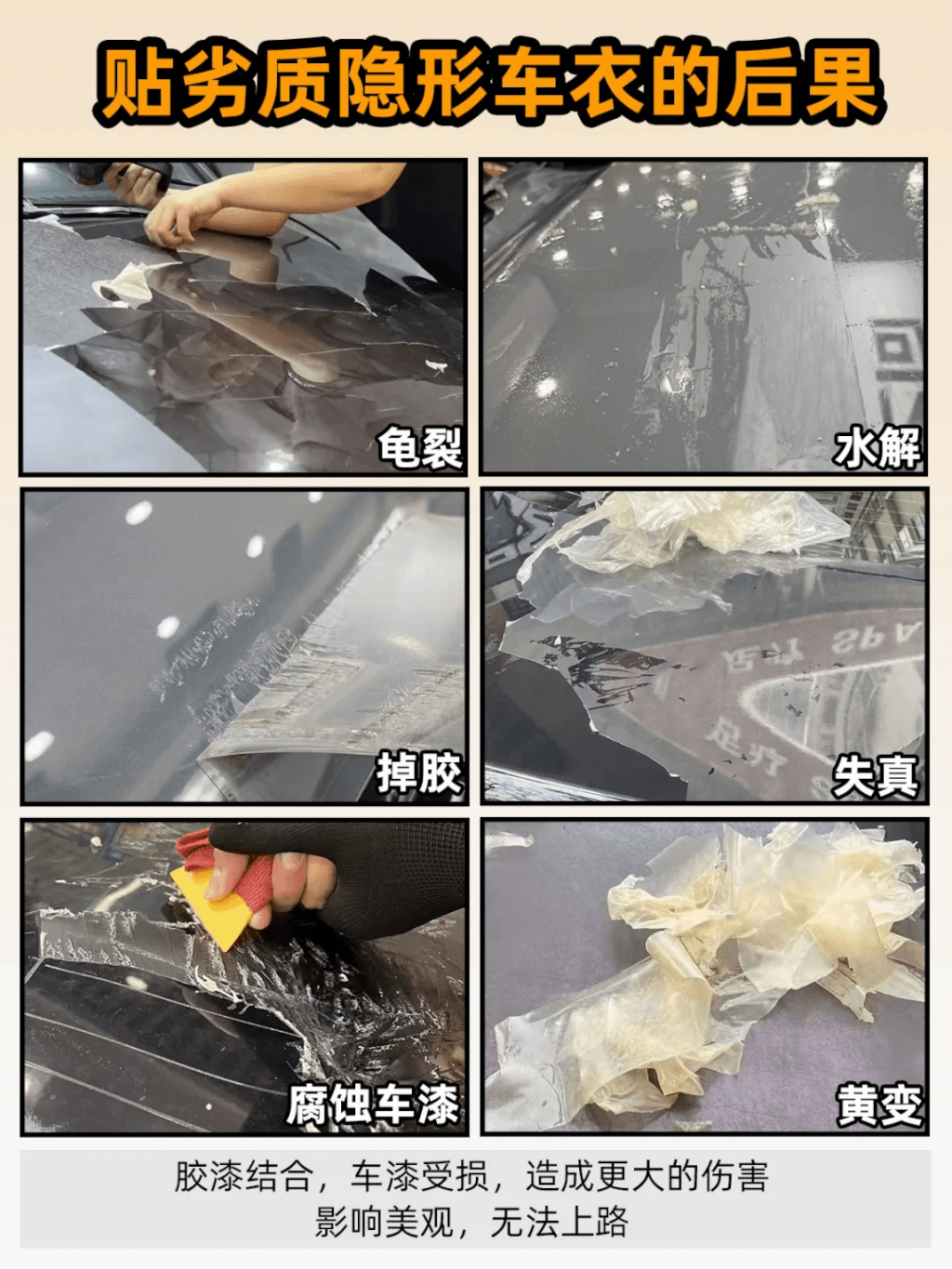 贴劣质隐形车衣的后果

龟裂

水解

掉胶

失真

腐蚀车漆

黄变

胶漆结合，车漆受损，造成更大的伤害
影响美观，无法上路