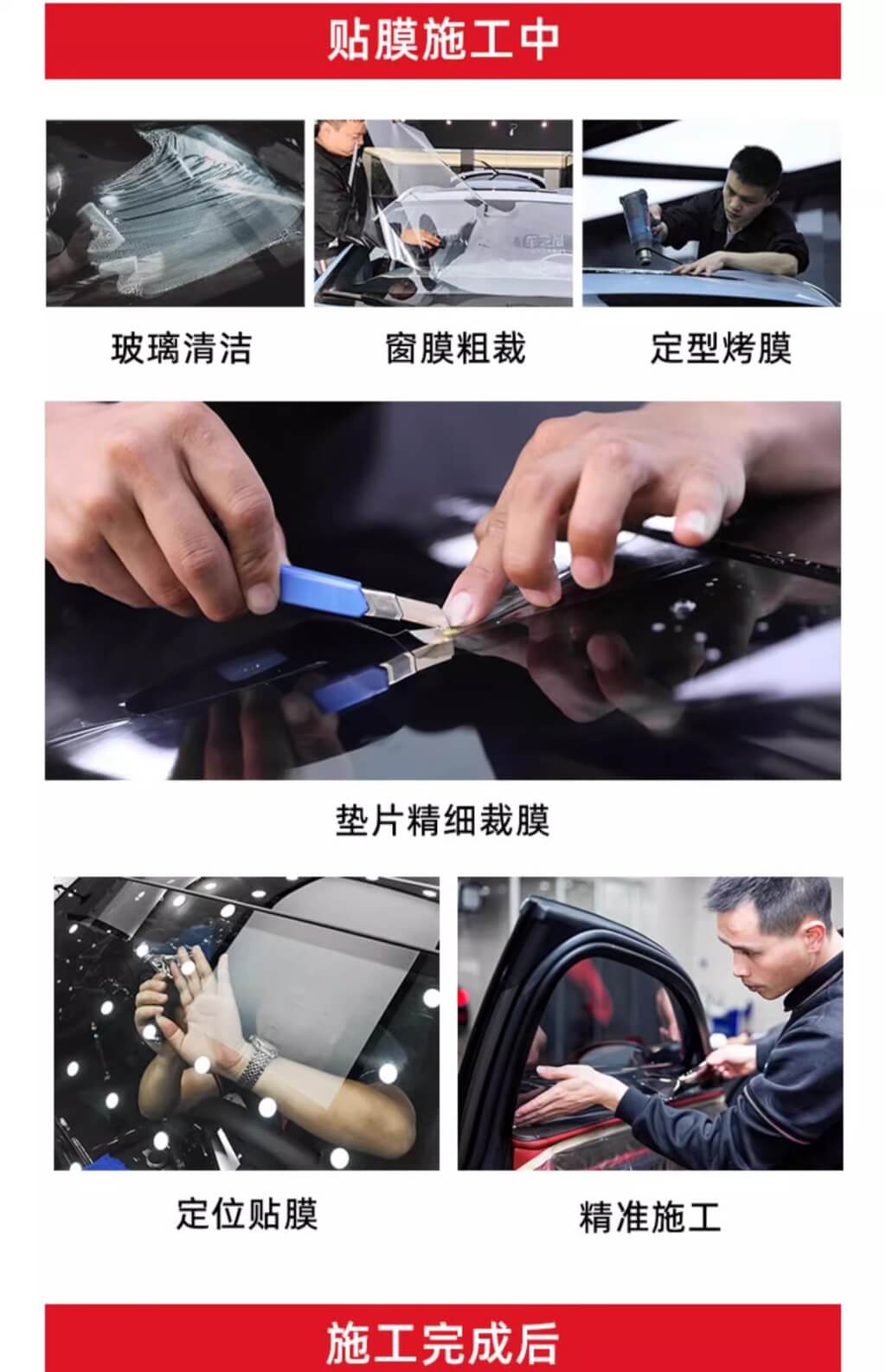 贴膜施工中

玻璃清洁

窗膜粗裁

定型烤膜

垫片精细裁膜

定位贴膜

精准施工

施工完成后