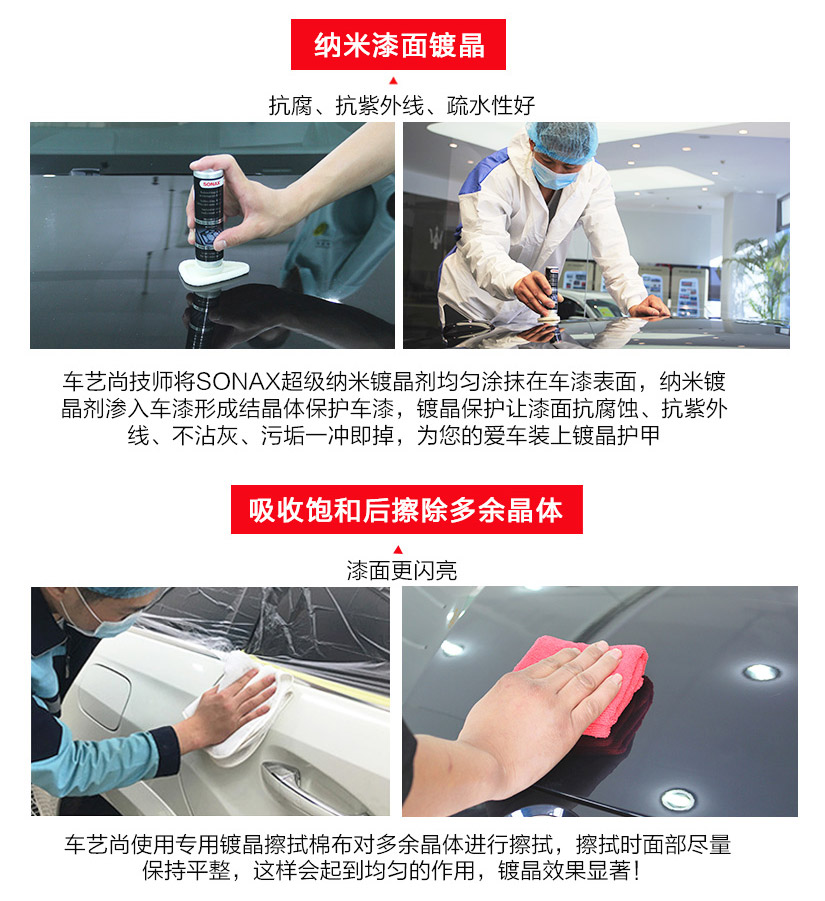 纳米漆面镀晶

抗腐、抗紫外线、疏水性好

SONAX

车艺尚技师将SONAX超级纳米镀晶剂均匀涂抹在车漆表面，纳米镀晶剂渗入车漆形成结晶体保护车漆，镀晶保护让漆面抗腐蚀、抗紫外线、不沾灰、污垢一冲即掉，为您的爱车装上镀晶护甲

吸收饱和后擦除多余晶体

漆面更闪亮

车艺尚使用专用镀晶擦拭棉布对多余晶体进行擦拭，擦拭时面部尽量保持平整，这样会起到均匀的作用，镀晶效果显著！