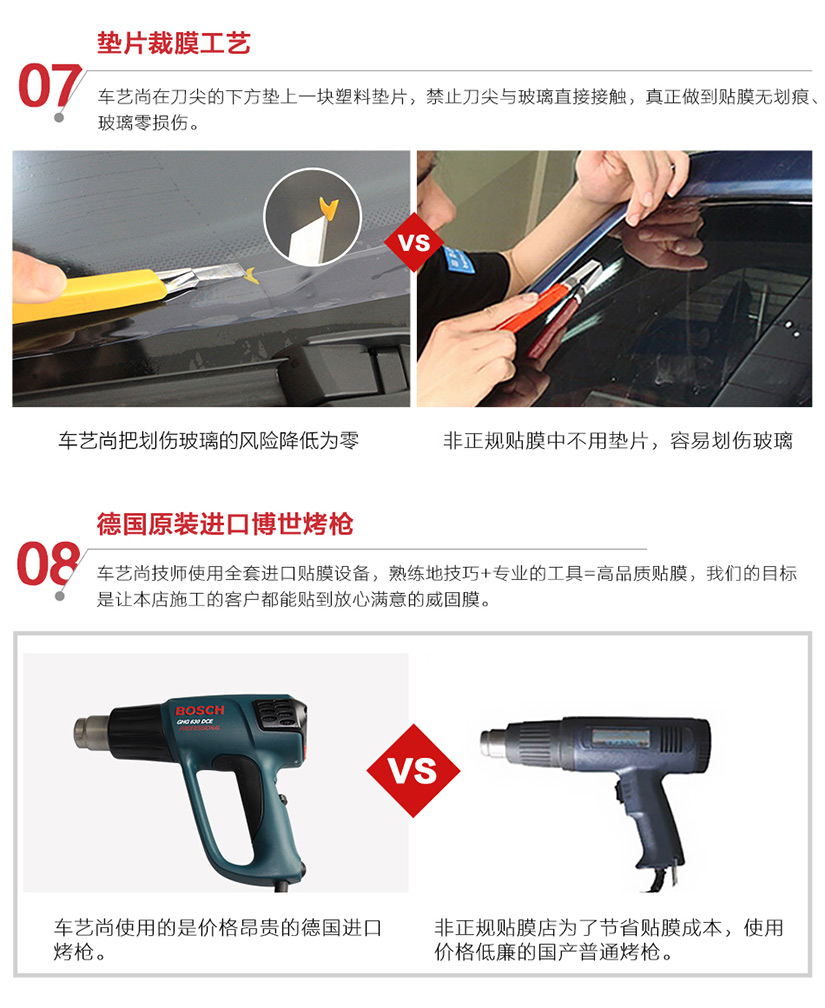 07

垫片裁膜工艺

车艺尚在刀尖的下方垫上一块塑料垫片，禁止刀尖与玻璃直接接触，真正做到贴膜无划痕、玻璃零损伤。

VS

车艺尚把划伤玻璃的风险降低为零

非正规贴膜中不用垫片，容易划伤玻璃

08

德国原装进口博世烤枪

车艺尚技师使用全套进口贴膜设备，熟练地技巧+专业的工具=高品质贴膜，我们的目标是让本店施工的客户都能贴到放心满意的威固膜。

BOSCH
GHG 630 DCE
PROFESSIONAL

VS

车艺尚使用的是价格昂贵的德国进口烤枪。

非正规贴膜店为了节省贴膜成本，使用价格低廉的国产普通烤枪。